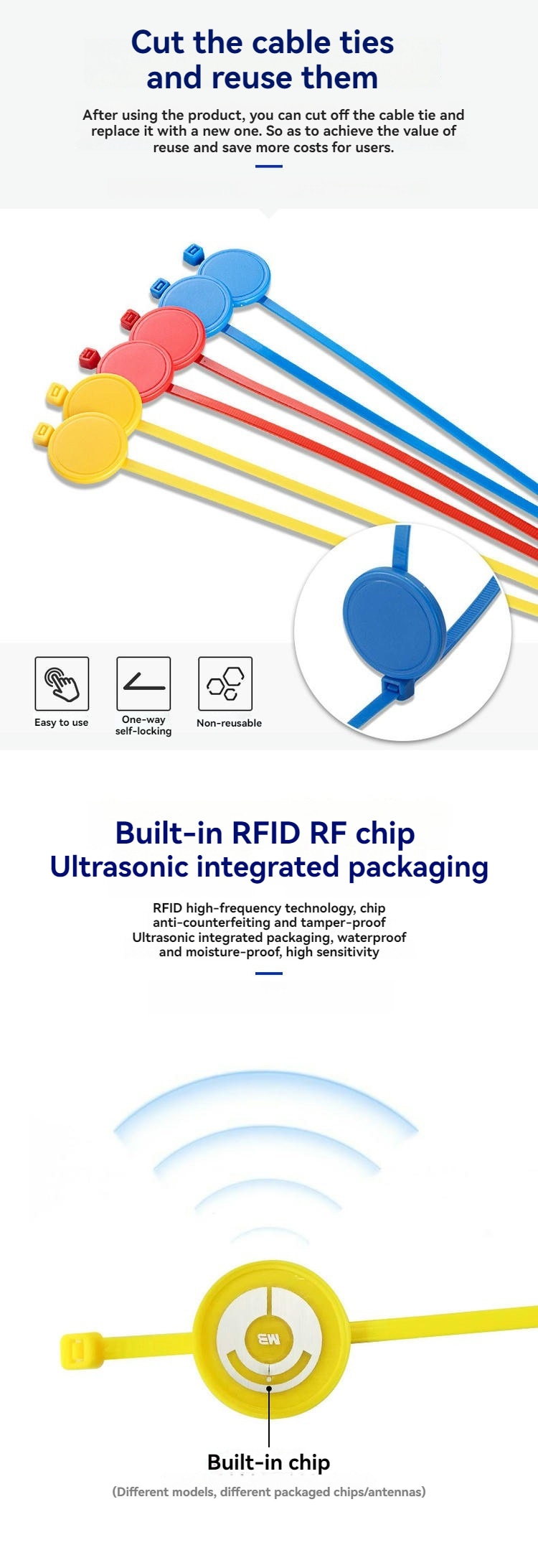 Cut the cable ties and reuse them

After using the product, you can cut off the cable tie and replace it with a new one. So as to achieve the value of reuse and save more costs for users.

Easy to use

One-way self-locking

Non-reusable

Built-in RFID RF chip
Ultrasonic integrated packaging

RFID high-frequency technology, chip anti-counterfeiting and tamper-proof Ultrasonic integrated packaging, waterproof and moisture-proof, high sensitivity

Built-in chip

(Different models, different packaged chips/antennas)